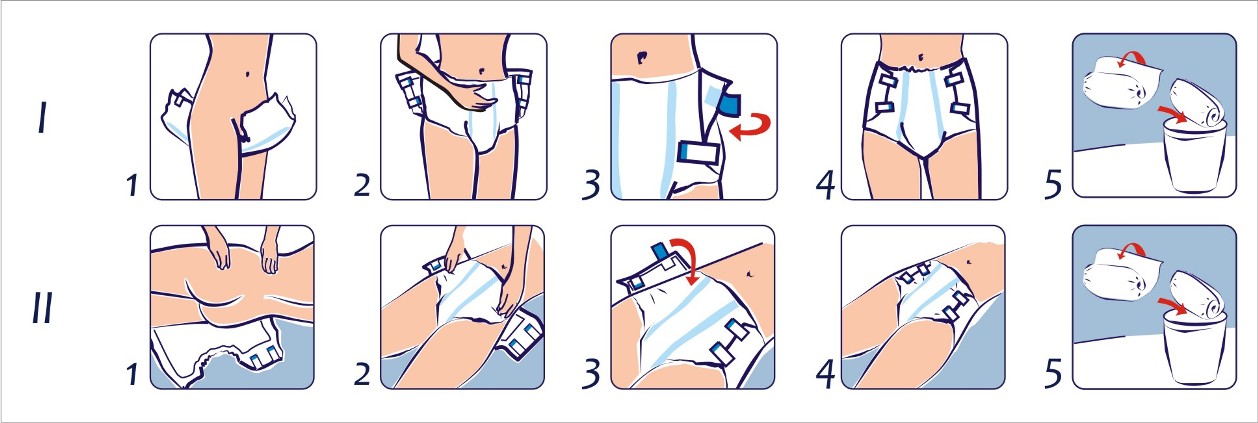 I
1
2
3
4
5
II
1
2
3
4
5